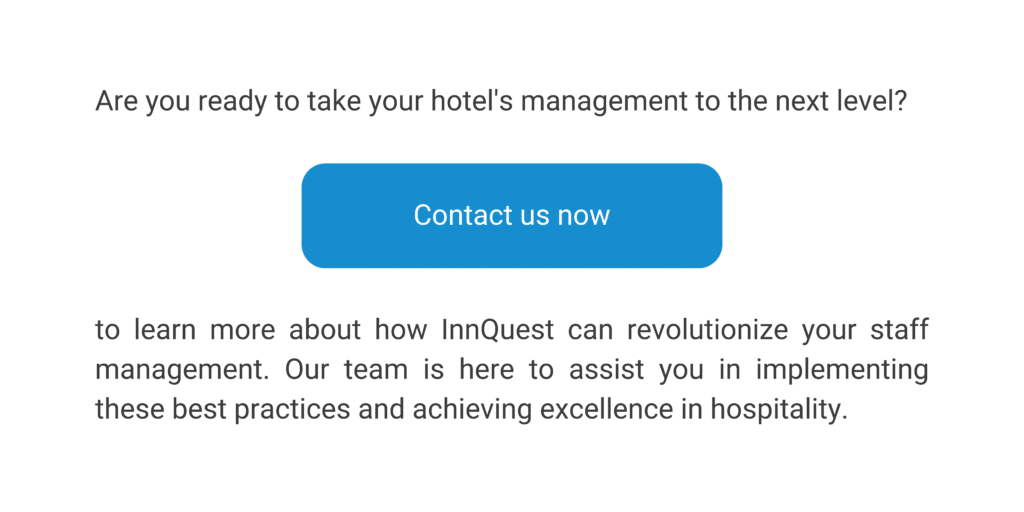 Are you ready to take your hotel's management to the next level?

Contact us now

to learn more about how InnQuest can revolutionize your staff management. Our team is here to assist you in implementing these best practices and achieving excellence in hospitality.