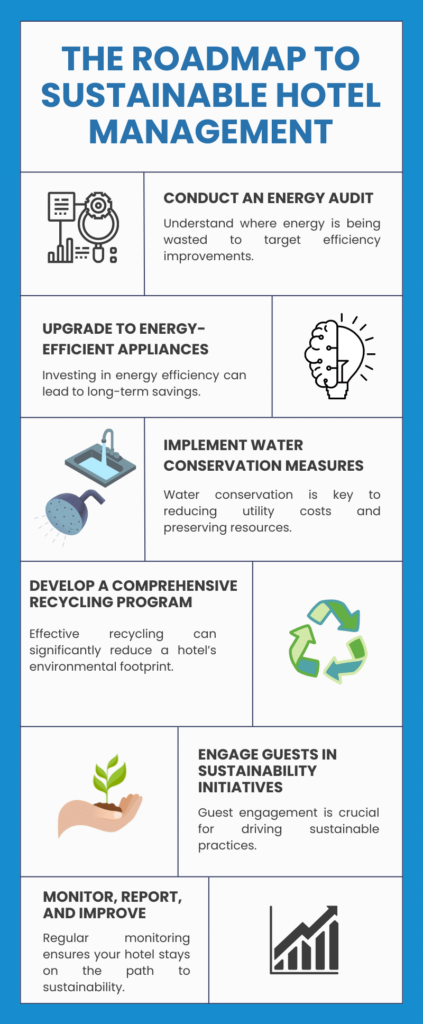 THE ROADMAP TO SUSTAINABLE HOTEL MANAGEMENT

CONDUCT AN ENERGY AUDIT

Understand where energy is being wasted to target efficiency improvements.

UPGRADE TO ENERGY-EFFICIENT APPLIANCES

Investing in energy efficiency can lead to long-term savings.

IMPLEMENT WATER CONSERVATION MEASURES

Water conservation is key to reducing utility costs and preserving resources.

DEVELOP A COMPREHENSIVE RECYCLING PROGRAM

Effective recycling can significantly reduce a hotel's environmental footprint.

ENGAGE GUESTS IN SUSTAINABILITY INITIATIVES

Guest engagement is crucial for driving sustainable practices.

MONITOR, REPORT, AND IMPROVE

Regular monitoring ensures your hotel stays on the path to sustainability.